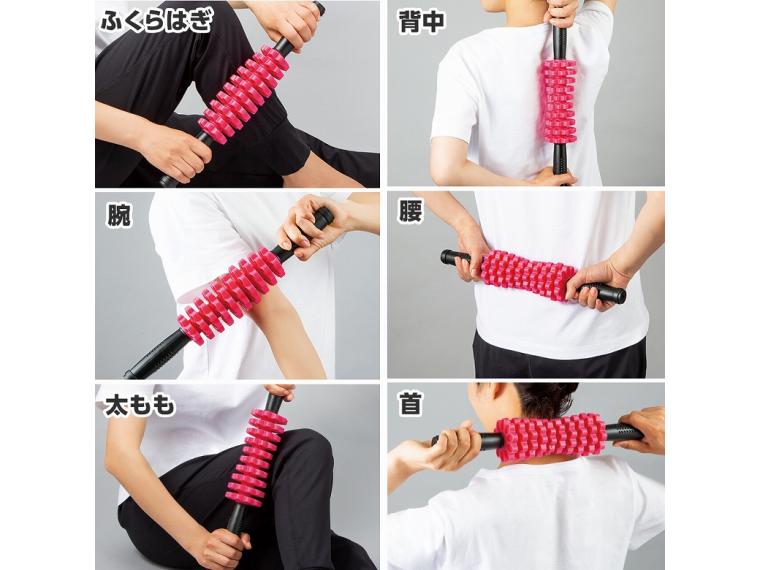 ふくらはぎ

背中

腕

腰

太もも

首