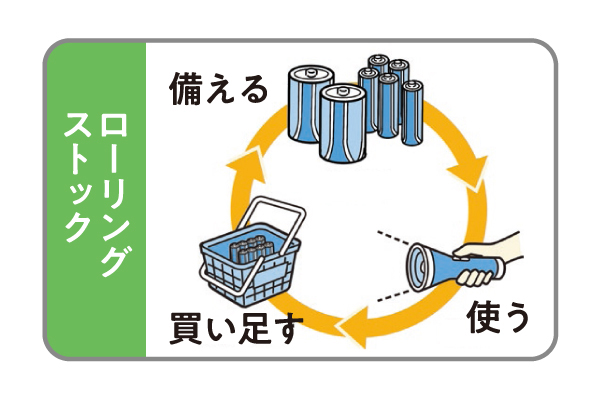 ローリングストック

備える

使う

買い足す